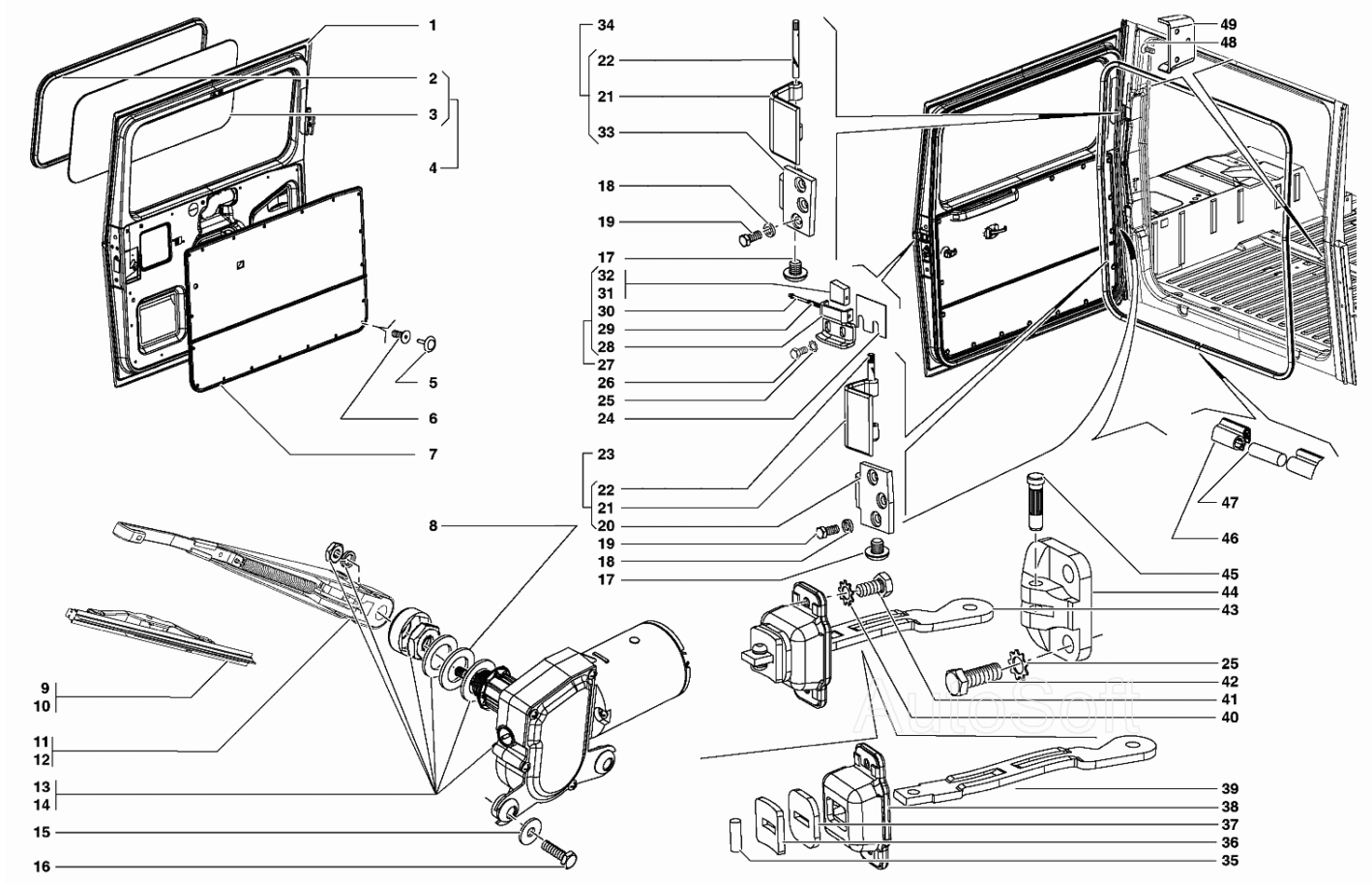 1
2
3
4
5
6
7
8
9
10
11
12
13
14
15
16
34
22
21
33
18
19
17
32
31
30
29
28
27
26
25
24
23
22
21
20
19
18
17
49
48
47
46
45
44
43
25
42
41
40
39
38
37
36
35
AutoSoft